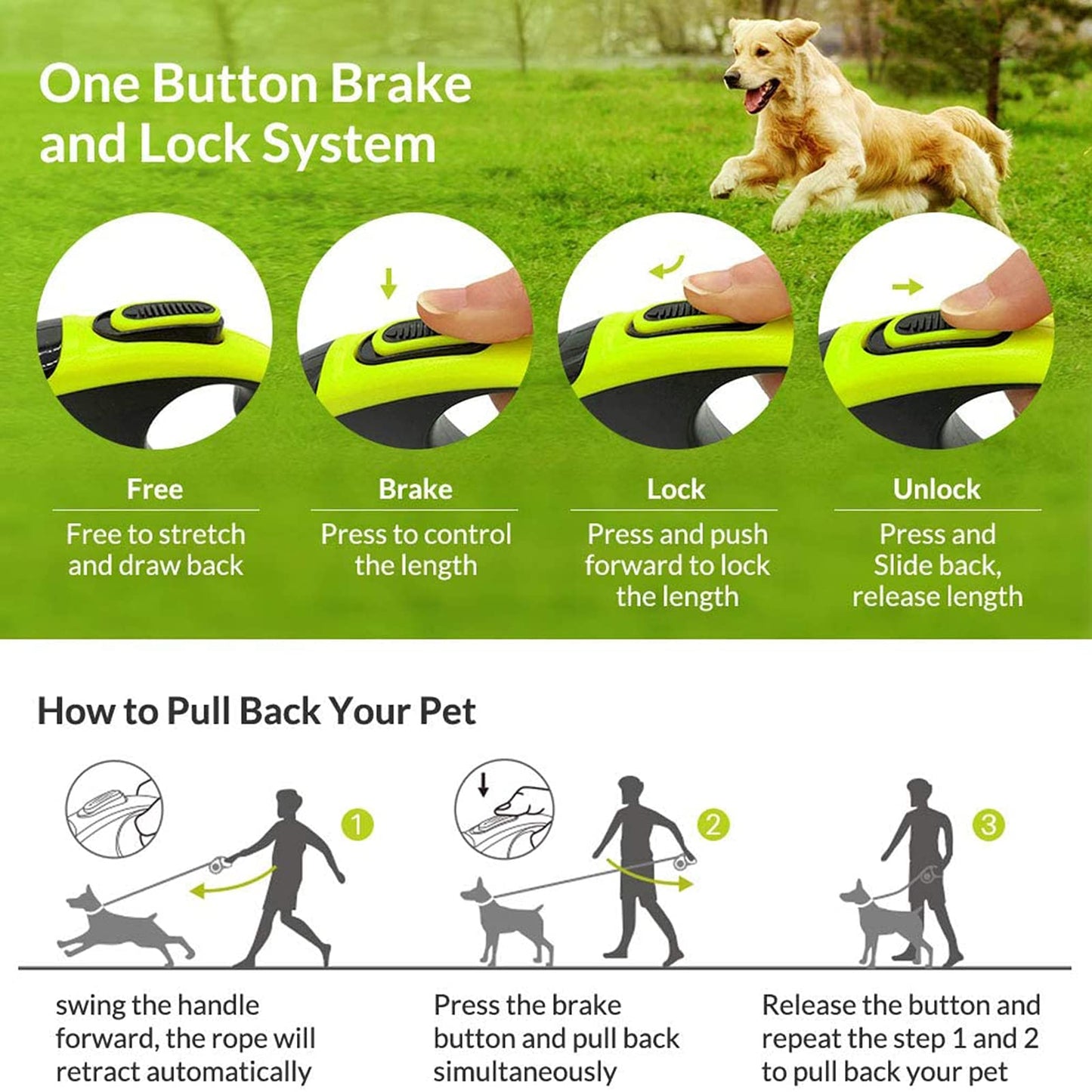 One Button Brake and Lock System

Free
Free to stretch and draw back

Brake
Press to control the length

Lock
Press and push forward to lock the length

Unlock
Press and Slide back, release length

How to Pull Back Your Pet

1
swing the handle forward, the rope will retract automatically

2
Press the brake button and pull back simultaneously

3
Release the button and repeat the step 1 and 2 to pull back your pet