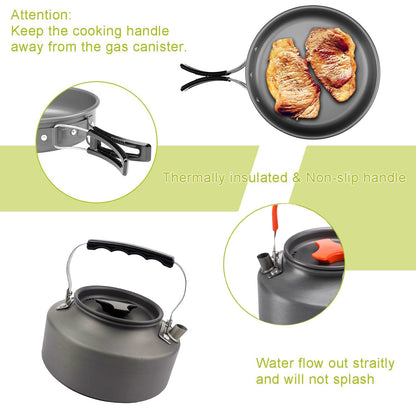 Attention:
Keep the cooking handle away from the gas canister.

Thermally insulated & Non-slip handle

Water flow out straitly and will not splash