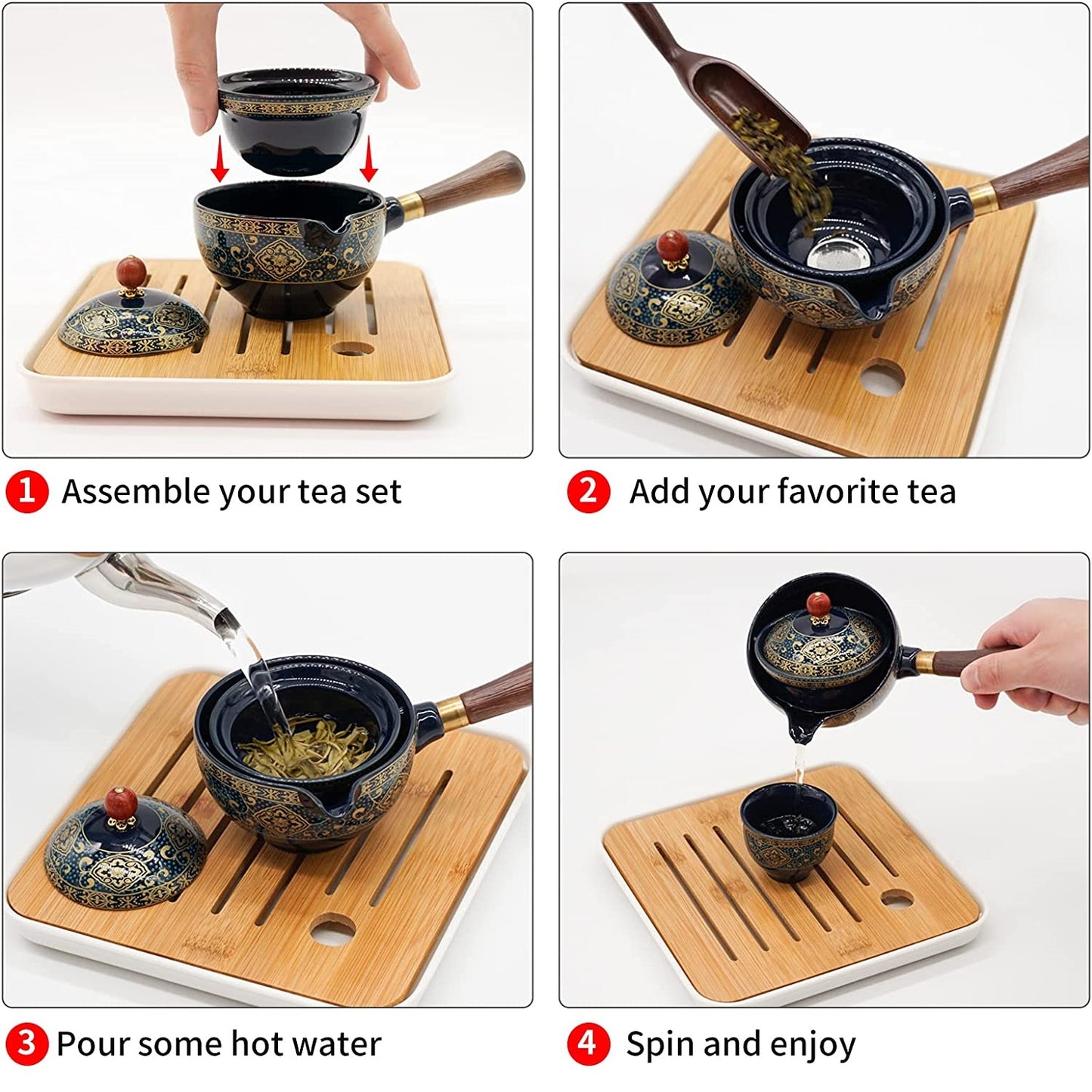 1 Assemble your tea set

2 Add your favorite tea

3 Pour some hot water

4 Spin and enjoy