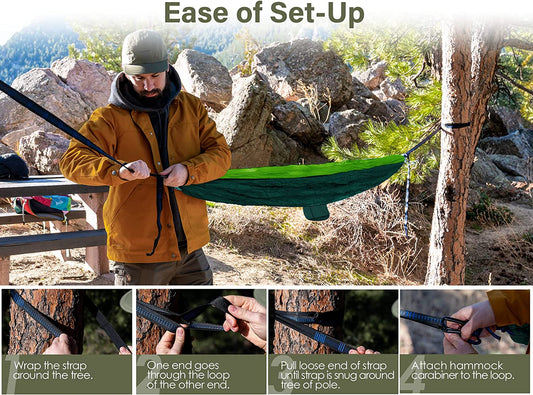 Ease of Set-Up

1 Wrap the strap around the tree.

2 One end goes through the loop of the other end.

3 Pull loose end of strap until strap is snug around tree of pole.

4 Attach hammock carabiner to the loop.